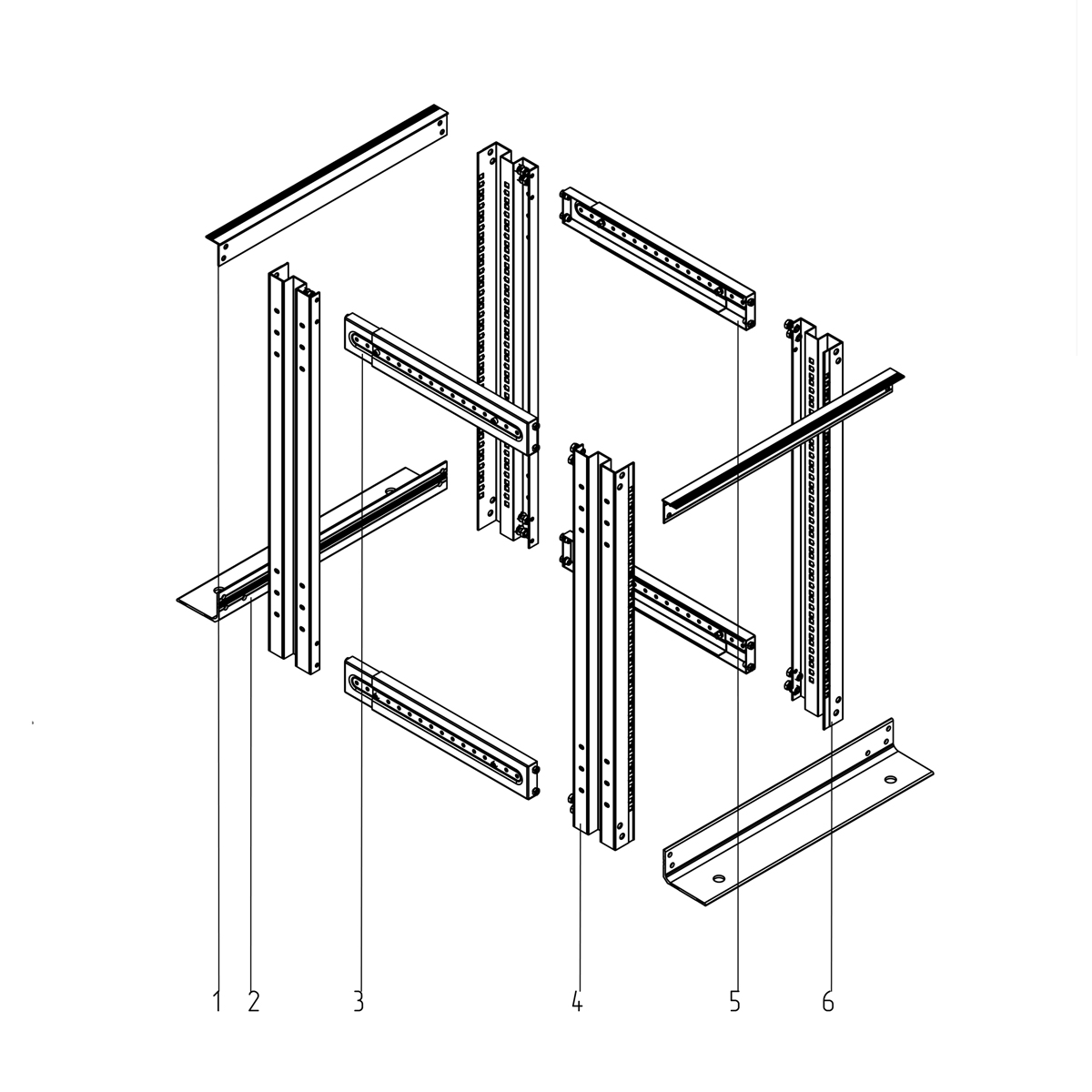 1 2 3 4 5 6