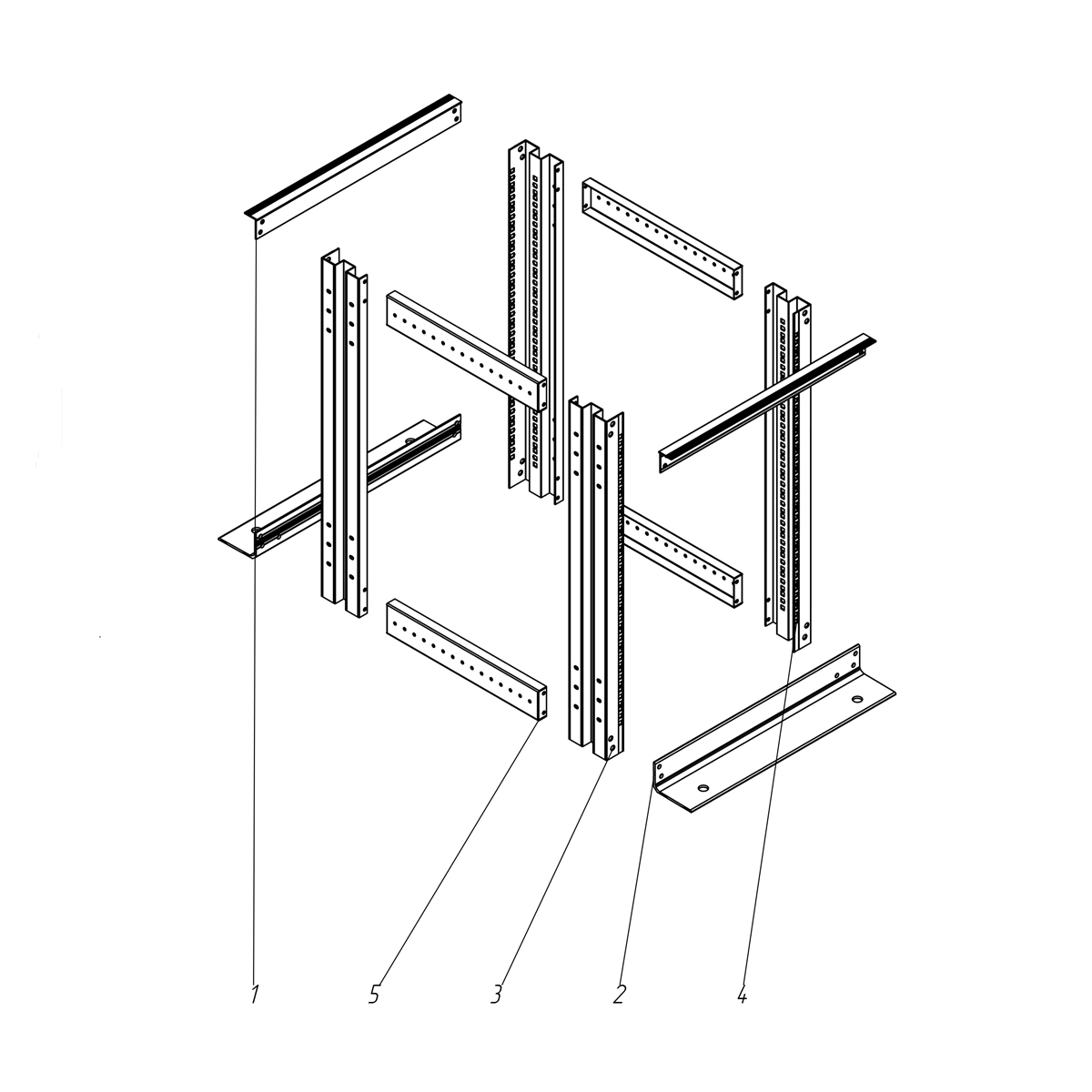 1 5 3 2 4