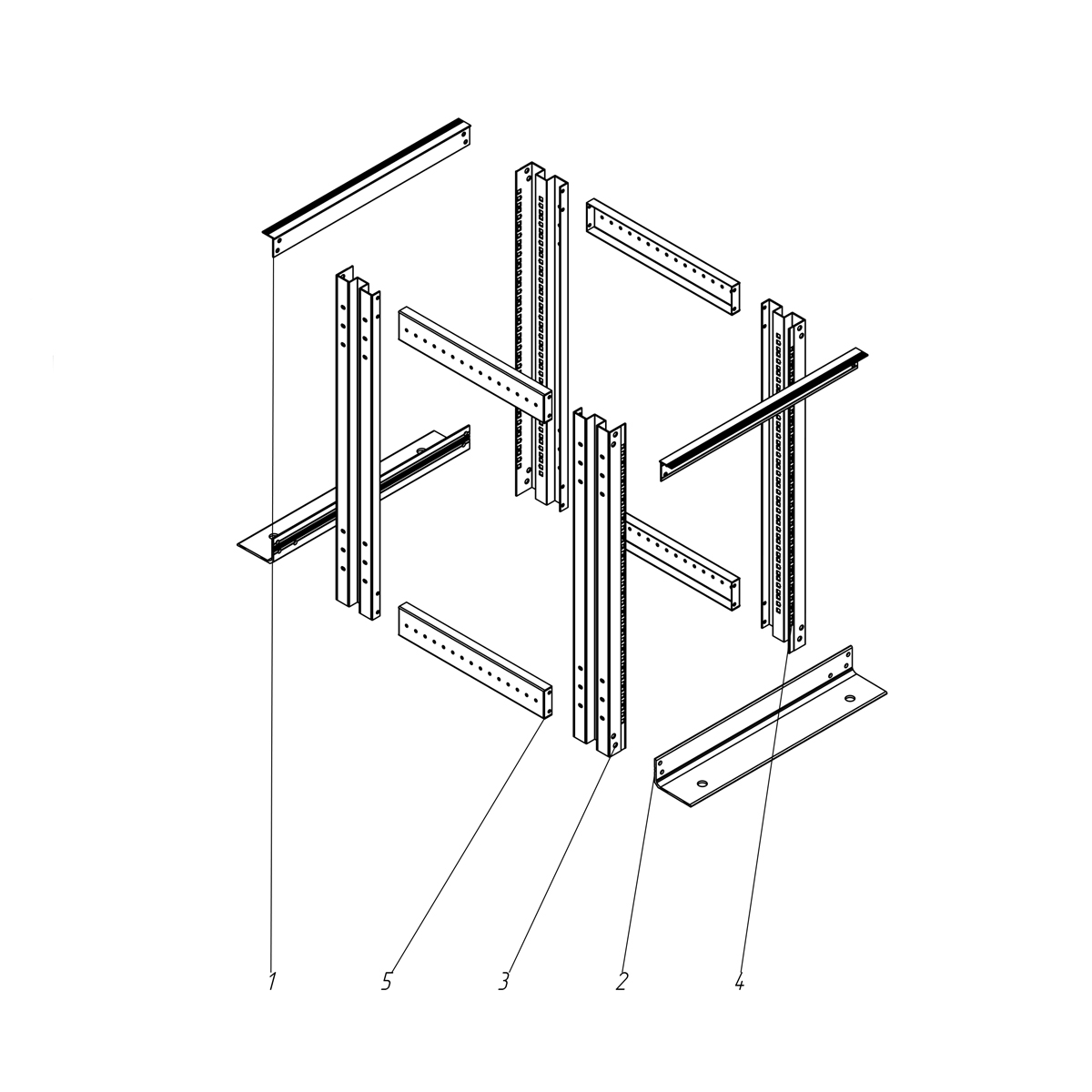 1 5 3 2 4