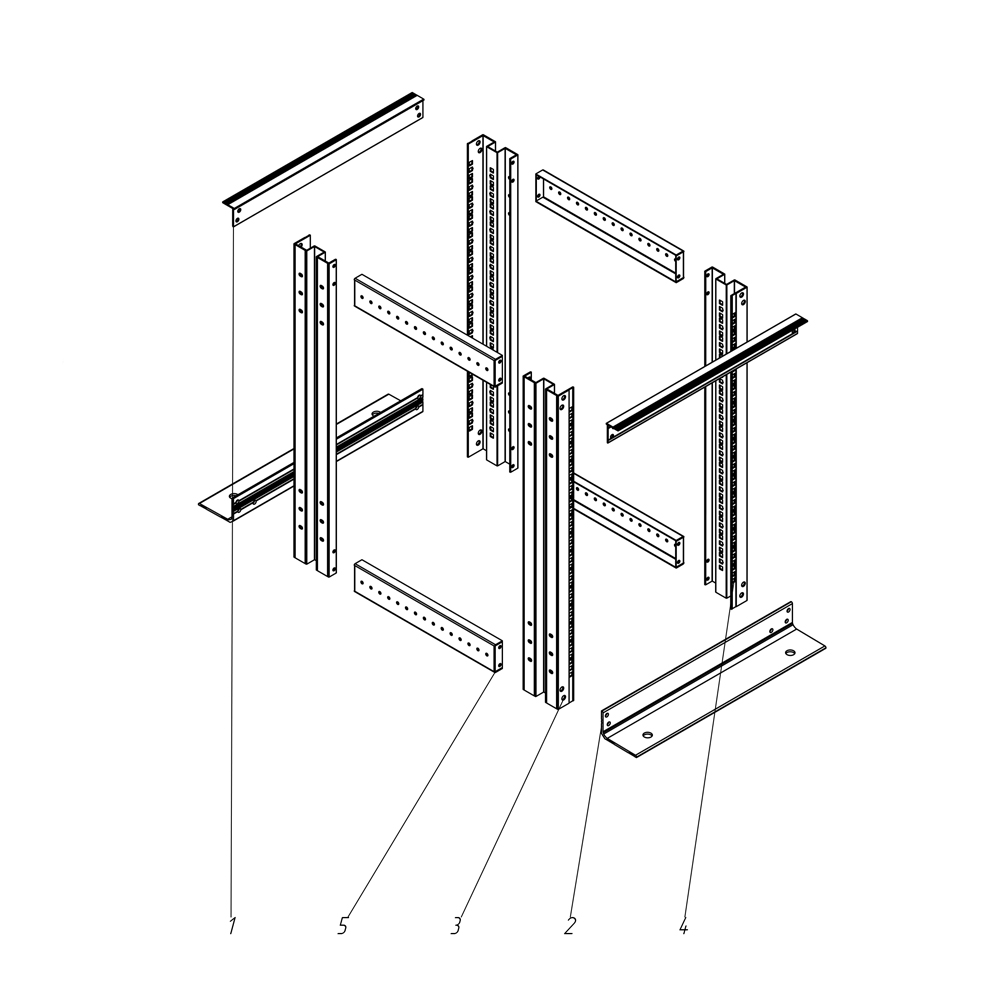 1 5 3 2 4