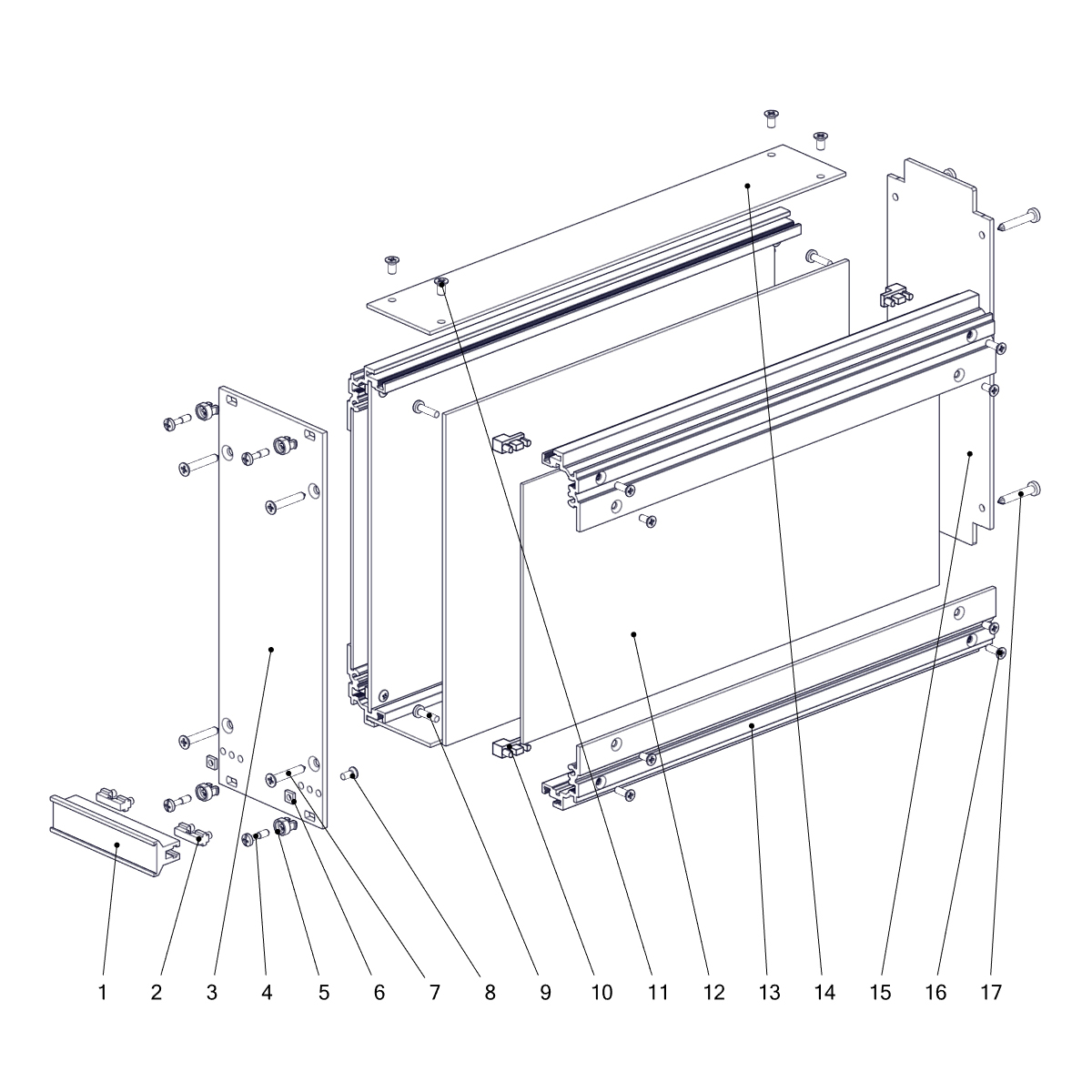 1 2 3 4 5 6 7 8 9 10 11 12 13 14 15 16 17