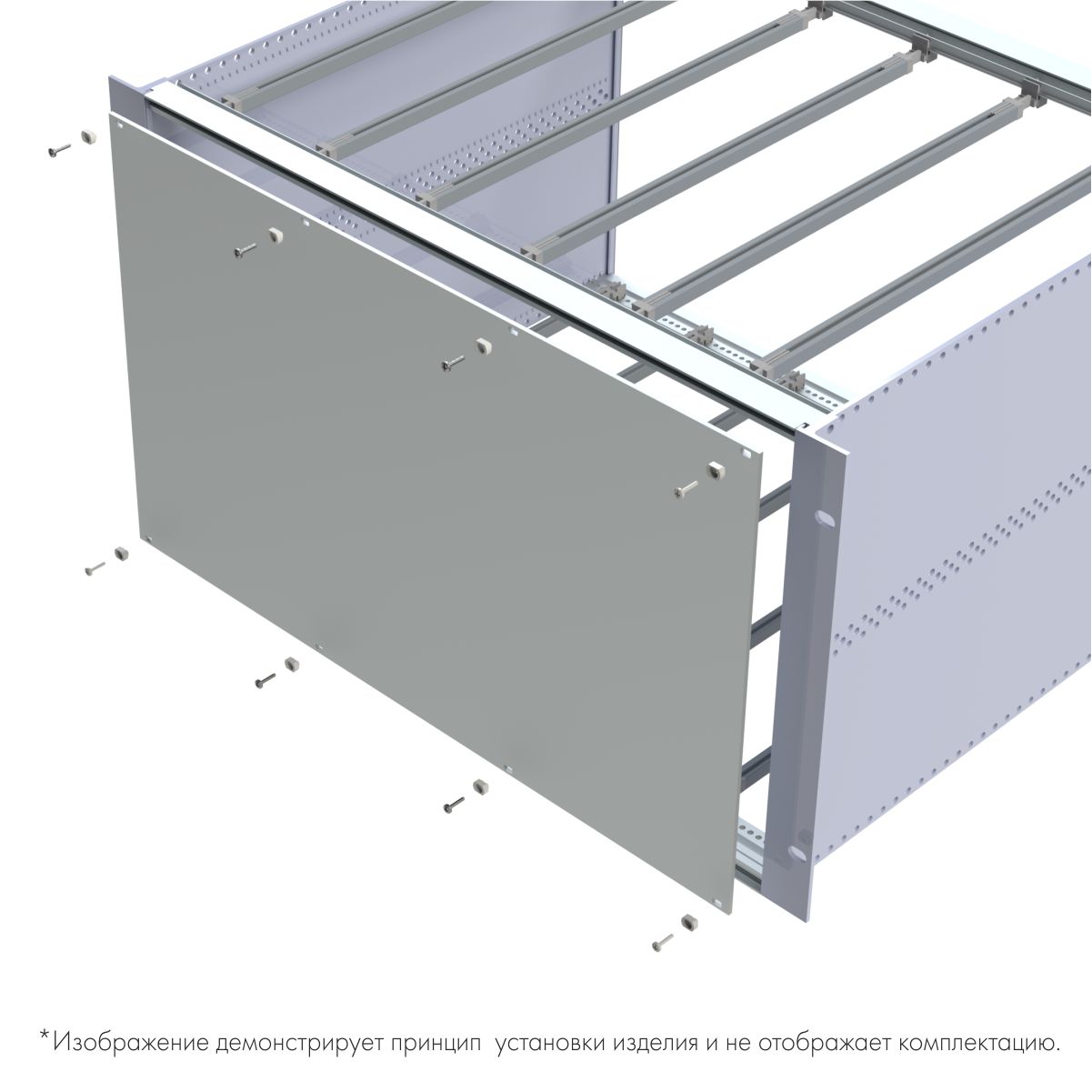 *Изображение демонстрирует принцип установки изделия и не отображает комплектацию.